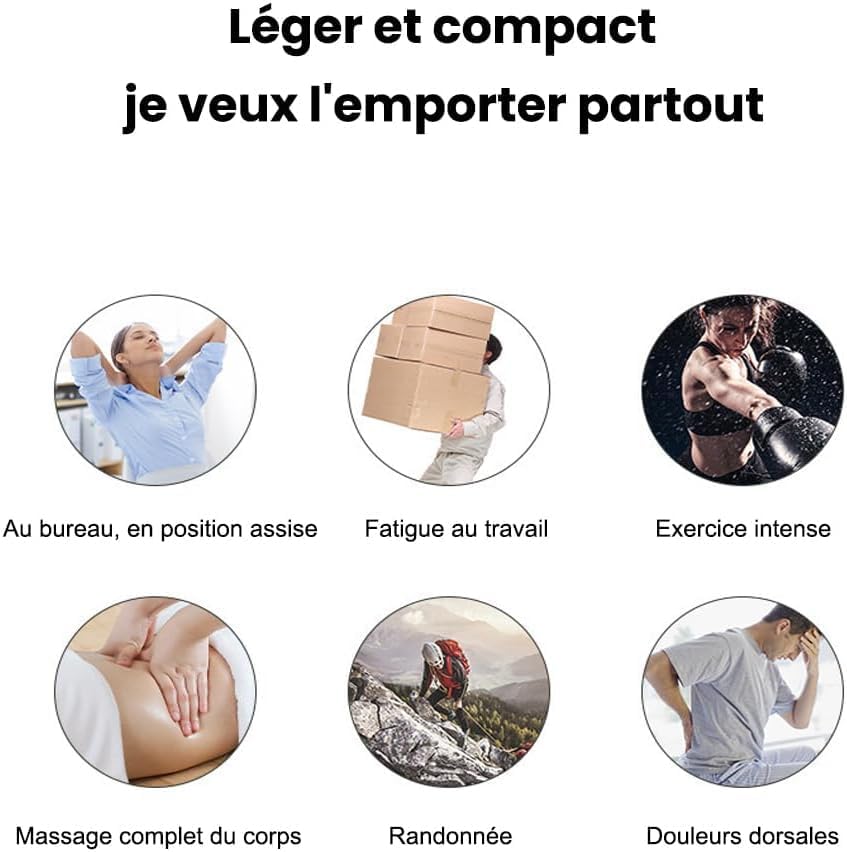 Léger et compact
je veux l'emporter partout

Au bureau, en position assise

Fatigue au travail

Exercice intense

Massage complet du corps

Randonnée

Douleurs dorsales